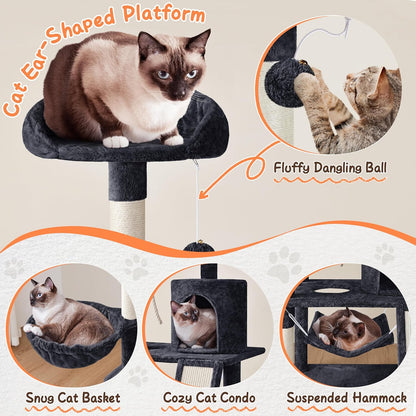 Cat Ear-Shaped Platform

Fluffy Dangling Ball

Snug Cat Basket

Cozy Cat Condo

Suspended Hammock